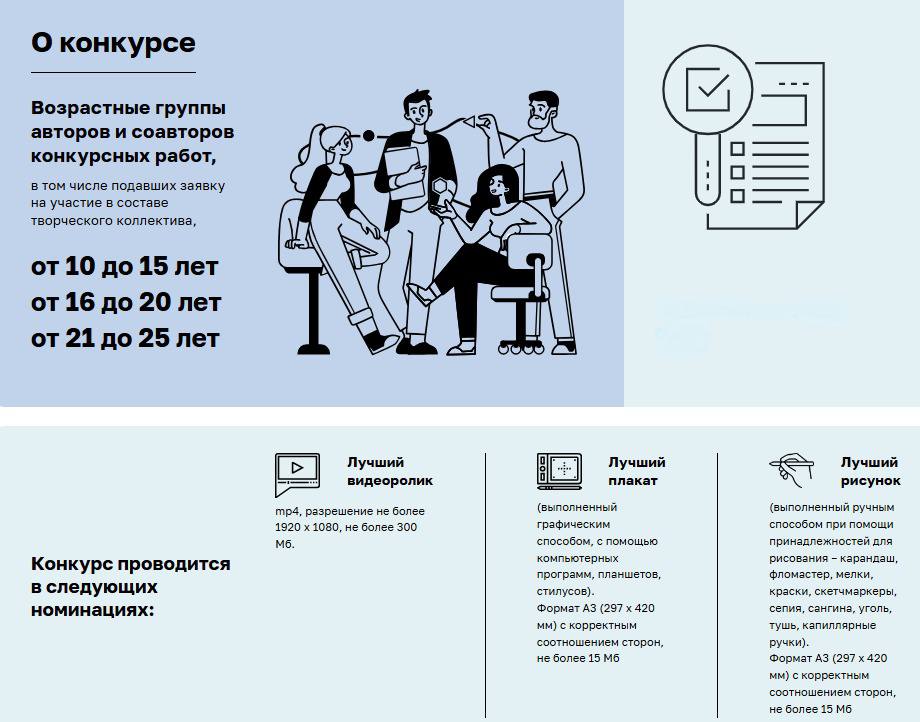 О конкурсе

Возрастные группы авторов и соавторов конкурсных работ,

в том числе подавших заявку на участие в составе творческого коллектива,

от 10 до 15 лет
от 16 до 20 лет
от 21 до 25 лет

Конкурс проводится в следующих номинациях:

Лучший видеоролик

mp4, разрешение не более 1920 x 1080, не более 300 Мб.

Лучший плакат

(выполненный графическим способом, с помощью компьютерных программ, планшетов, стилусов).
Формат А3 (297 x 420 мм) с корректным соотношением сторон, не более 15 Мб

Лучший рисунок

(выполненный ручным способом при помощи принадлежностей для рисования – карандаш, фломастер, мелки, краски, скетчмаркеры, сепия, сангина, уголь, тушь, капиллярные ручки).
Формат А3 (297 x 420 мм) с корректным соотношением сторон, не более 15 Мб